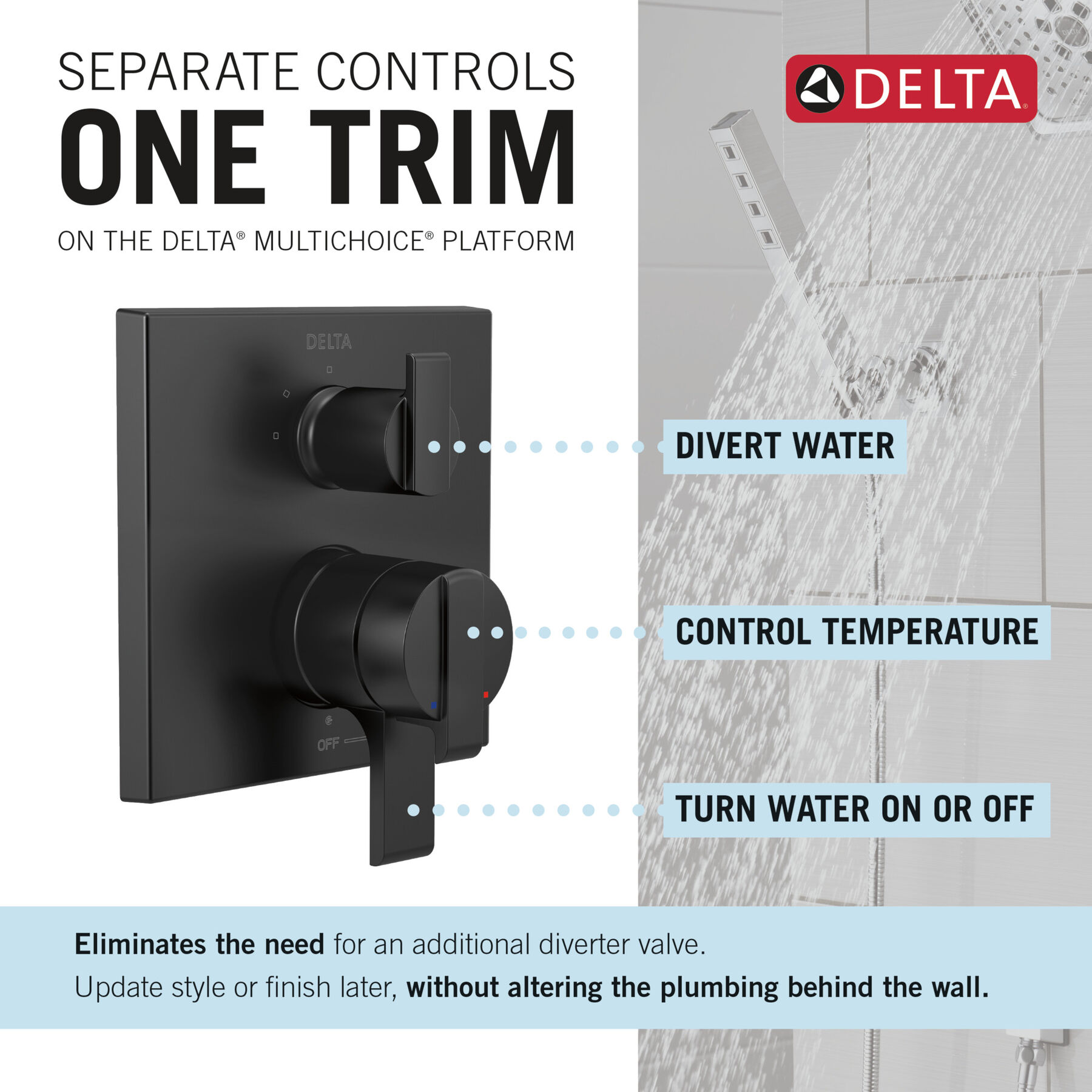 SEPARATE CONTROLS
ONE TRIM
ON THE DELTA® MULTICHOICE® PLATFORM

DELTA®

DELTA

OFF

DIVERT WATER

CONTROL TEMPERATURE

TURN WATER ON OR OFF

Eliminates the need for an additional diverter valve.
Update style or finish later, without altering the plumbing behind the wall.